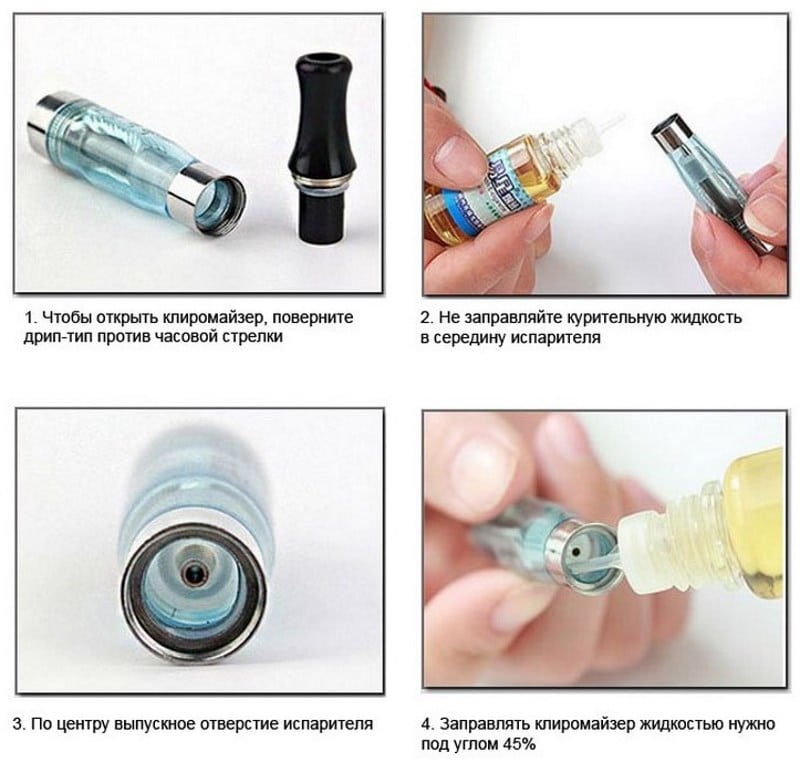 1. Чтобы открыть клиромайзер, поверните дрип-тип против часовой стрелки

2. Не заправляйте курительную жидкость в середину испарителя

3. По центру выпускное отверстие испарителя

4. Заправлять клиромайзер жидкостью нужно под углом 45%